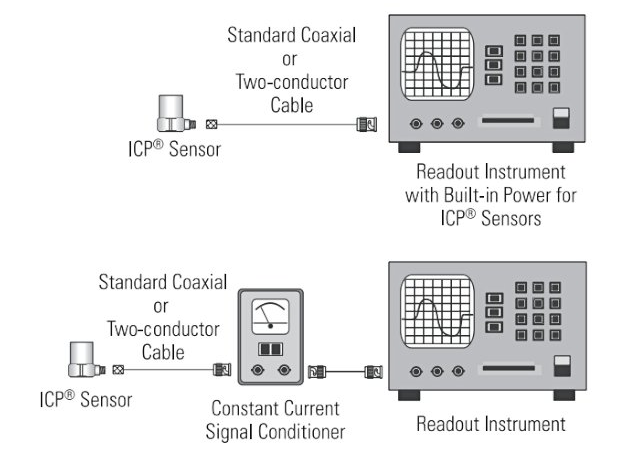 Standard Coaxial
or
Two-conductor
Cable

ICP® Sensor

Readout Instrument
with Built-in Power for
ICP® Sensors

Standard Coaxial
or
Two-conductor
Cable

ICP® Sensor

Constant Current
Signal Conditioner

Readout Instrument